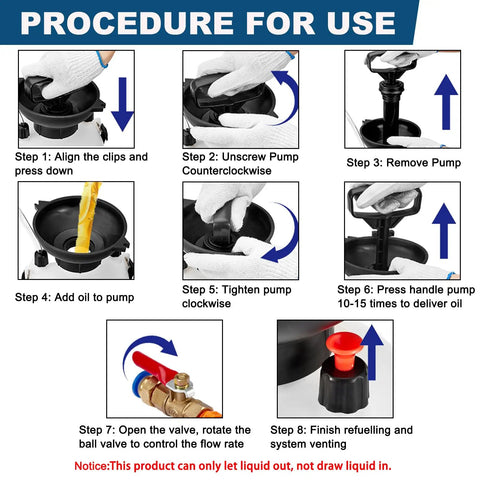 PROCEDURE FOR USE

Step 1: Align the clips and press down

Step 2: Unscrew Pump Counterclockwise

Step 3: Remove Pump

Step 4: Add oil to pump

Step 5: Tighten pump clockwise

Step 6: Press handle pump 10-15 times to deliver oil

Step 7: Open the valve, rotate the ball valve to control the flow rate

Step 8: Finish refuelling and system venting

Notice:This product can only let liquid out, not draw liquid in.