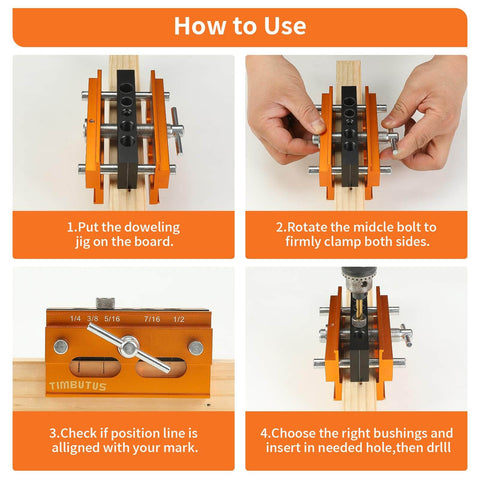 How to Use

1.Put the doweling jig on the board.

2.Rotate the midcle bolt to firmly clamp both sides.

1/4 3/8 5/16 7/16 1/2

TIMBUTUS

3.Check if position line is alligned with your mark.

4.Choose the right bushings and insert in needed hole,then drlll