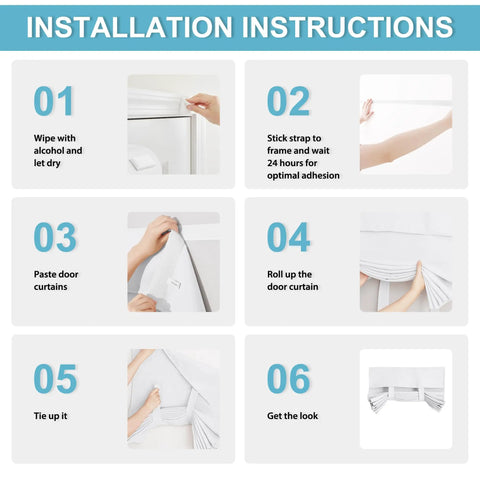 INSTALLATION INSTRUCTIONS

01

Wipe with alcohol and let dry

02

Stick strap to frame and wait 24 hours for optimal adhesion

03

Paste door curtains

04

Roll up the door curtain

05

Tie up it

06

Get the look