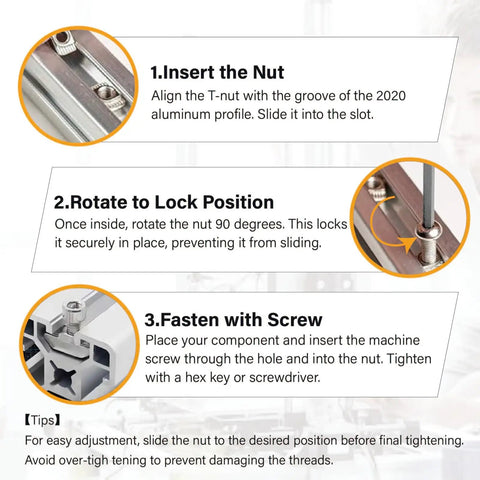 1.Insert the Nut
Align the T-nut with the groove of the 2020 aluminum profile. Slide it into the slot.

2.Rotate to Lock Position
Once inside, rotate the nut 90 degrees. This locks it securely in place, preventing it from sliding.

3.Fasten with Screw
Place your component and insert the machine screw through the hole and into the nut. Tighten with a hex key or screwdriver.

【Tips】
For easy adjustment, slide the nut to the desired position before final tightening. Avoid over-tigh tening to prevent damaging the threads.