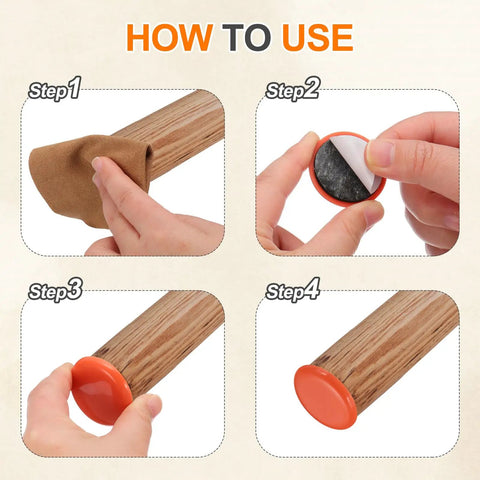 HOW TO USE

Step1

Step2

Step3

Step4