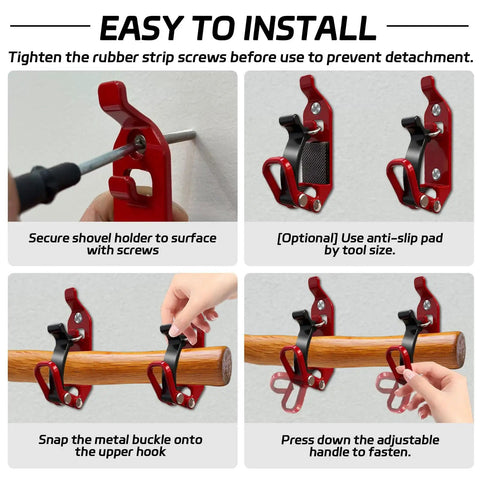 EASY TO INSTALL

Tighten the rubber strip screws before use to prevent detachment.

Secure shovel holder to surface with screws

[Optional] Use anti-slip pad by tool size.

Snap the metal buckle onto the upper hook

Press down the adjustable handle to fasten.