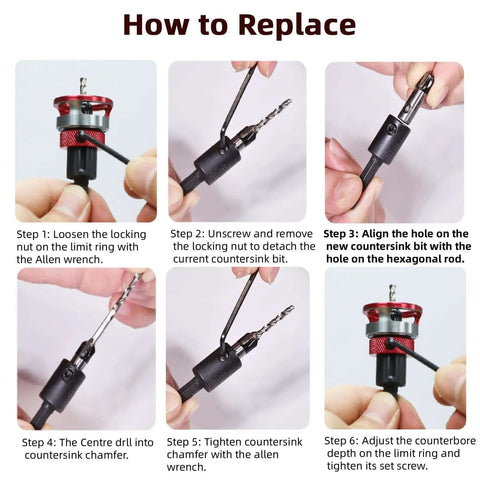 How to Replace

Step 1: Loosen the locking nut on the limit ring with the Allen wrench.

Step 2: Unscrew and remove the locking nut to detach the current countersink bit.

Step 3: Align the hole on the new countersink bit with the hole on the hexagonal rod.

Step 4: The Centre drll into countersink chamfer.

Step 5: Tighten countersink chamfer with the allen wrench.

Step 6: Adjust the counterbore depth on the limit ring and tighten its set screw.