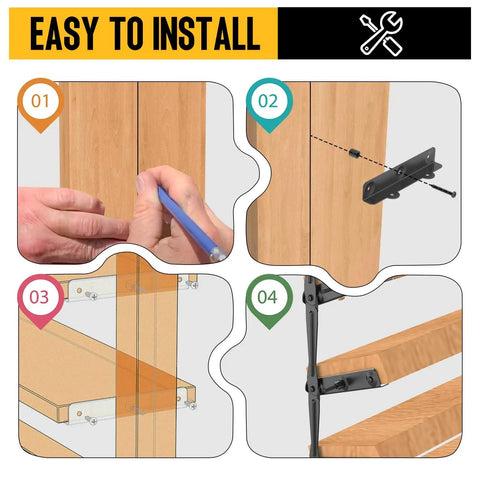 EASY TO INSTALL

01

02

03

04