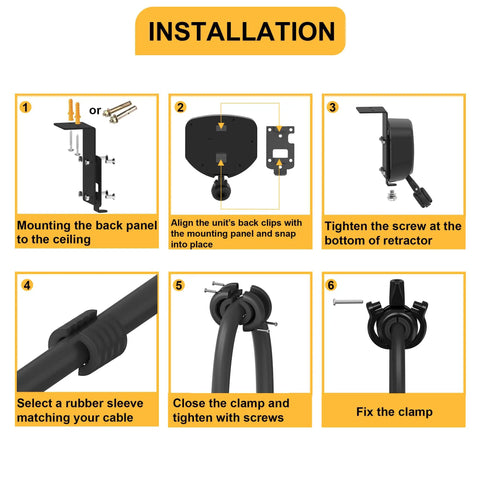 INSTALLATION

1
or
Mounting the back panel to the ceiling

2
Align the unit's back clips with the mounting panel and snap into place

3
Tighten the screw at the bottom of retractor

4
Select a rubber sleeve matching your cable

5
Close the clamp and tighten with screws

6
Fix the clamp