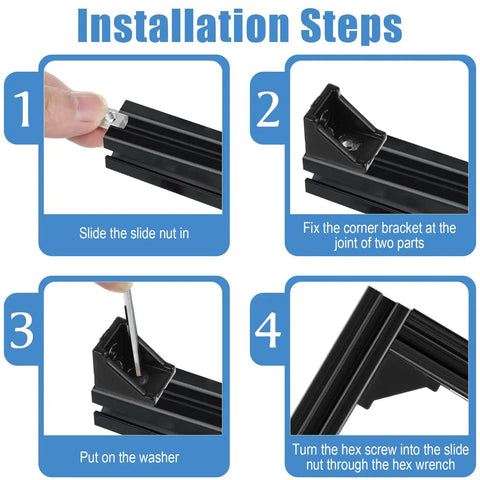 Installation Steps

1

Slide the slide nut in

2

Fix the corner bracket at the joint of two parts

3

Put on the washer

4

Turn the hex screw into the slide nut through the hex wrench