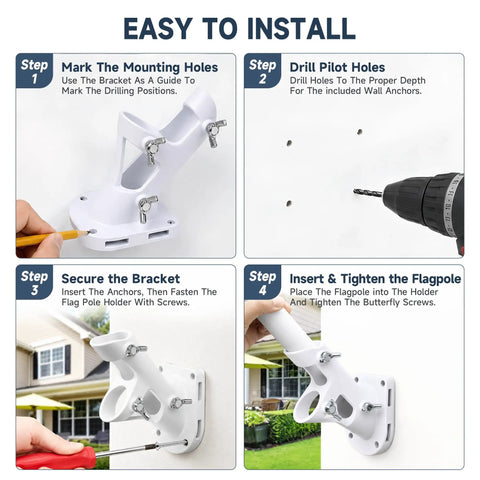 EASY TO INSTALL

Step 1
Mark The Mounting Holes
Use The Bracket As A Guide To Mark The Drilling Positions.

Step 2
Drill Pilot Holes
Drill Holes To The Proper Depth For The included Wall Anchors.

Step 3
Secure the Bracket
Insert The Anchors, Then Fasten The Flag Pole Holder With Screws.

Step 4
Insert & Tighten the Flagpole
Place The Flagpole into The Holder And Tighten The Butterfly Screws.