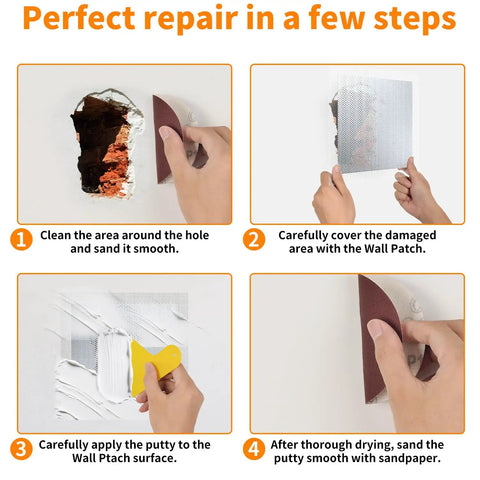 Perfect repair in a few steps

1 Clean the area around the hole and sand it smooth.

2 Carefully cover the damaged area with the Wall Patch.

3 Carefully apply the putty to the Wall Ptach surface.

4 After thorough drying, sand the putty smooth with sandpaper.