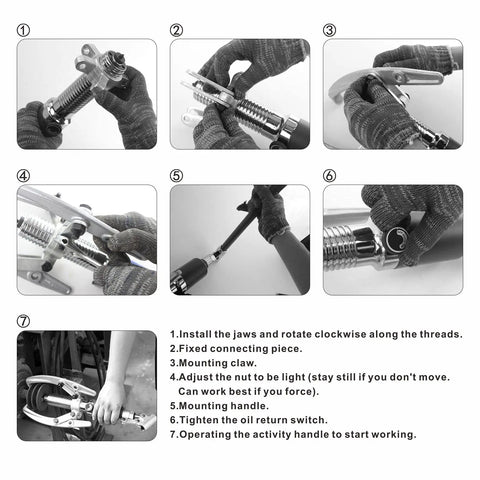 ①

②

③

④

⑤

⑥

⑦

1.Install the jaws and rotate clockwise along the threads.
2.Fixed connecting piece.
3.Mounting claw.
4.Adjust the nut to be light (stay still if you don't move. Can work best if you force).
5.Mounting handle.
6.Tighten the oil return switch.
7.Operating the activity handle to start working.