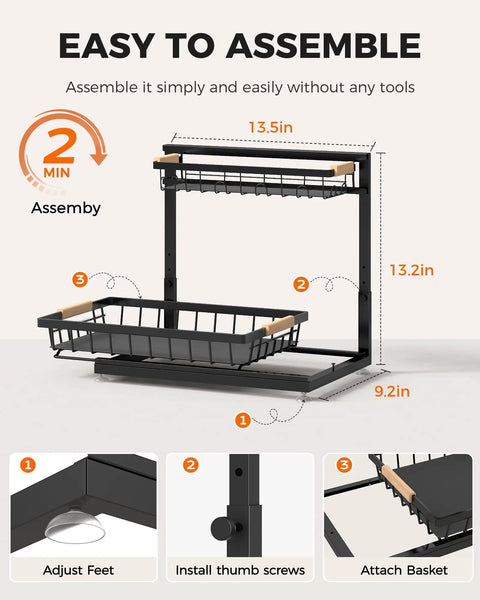 EASY TO ASSEMBLE

Assemble it simply and easily without any tools

2
MIN
Assemby

13.5in

13.2in

9.2in

3

2

1

1
Adjust Feet

2
Install thumb screws

3
Attach Basket