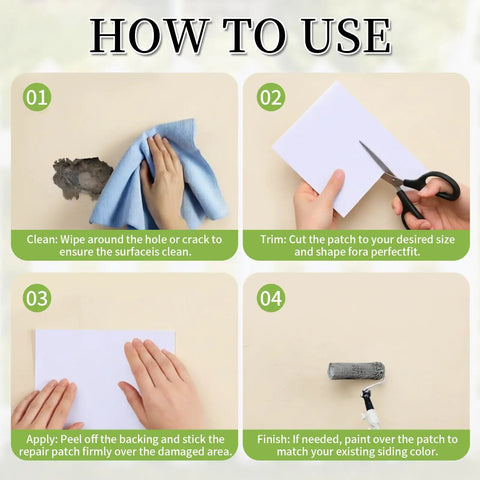 HOW TO USE

01

Clean: Wipe around the hole or crack to ensure the surfaceis clean.

02

Trim: Cut the patch to your desired size and shape fora perfectfit.

03

Apply: Peel off the backing and stick the repair patch firmly over the damaged area.

04

Finish: If needed, paint over the patch to match your existing siding color.