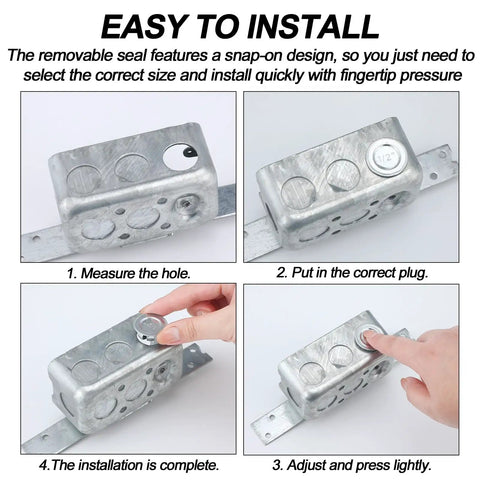 EASY TO INSTALL

The removable seal features a snap-on design, so you just need to select the correct size and install quickly with fingertip pressure

1/2"

1. Measure the hole.

2. Put in the correct plug.

4.The installation is complete.

3. Adjust and press lightly.