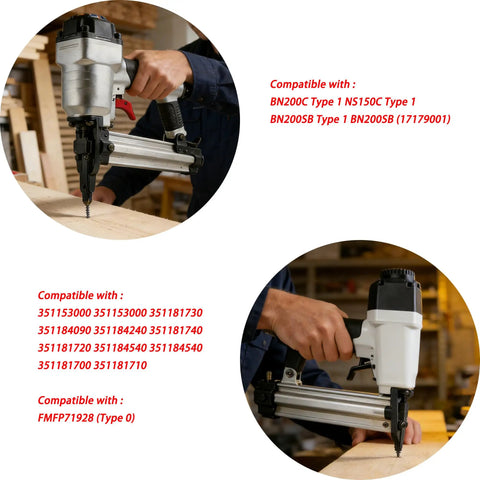 Compatible with :
BN200C Type 1 NS150C Type 1
BN200SB Type 1 BN200SB (17179001)

Compatible with :
351153000 351153000 351181730
351184090 351184240 351181740
351181720 351184540 351184540
351181700 351181710

Compatible with :
FMFP71928 (Type 0)