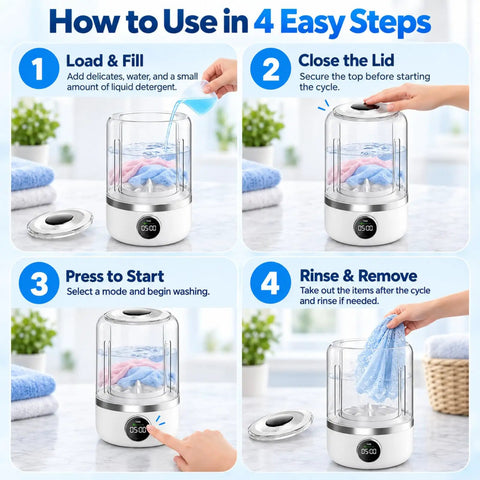 How to Use in 4 Easy Steps

1 Load & Fill
Add delicates, water, and a small amount of liquid detergent.

05:00

2 Close the Lid
Secure the top before starting the cycle.

05:00

3 Press to Start
Select a mode and begin washing.

05:00

4 Rinse & Remove
Take out the items after the cycle and rinse if needed.

05:00