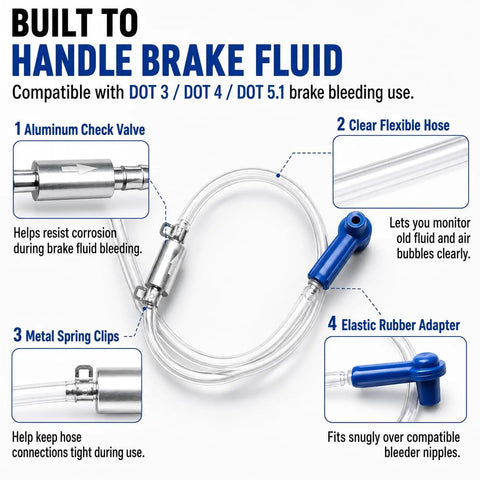 BUILT TO
HANDLE BRAKE FLUID

Compatible with DOT 3 / DOT 4 / DOT 5.1 brake bleeding use.

1 Aluminum Check Valve

Helps resist corrosion during brake fluid bleeding.

2 Clear Flexible Hose

Lets you monitor old fluid and air bubbles clearly.

3 Metal Spring Clips

Help keep hose connections tight during use.

4 Elastic Rubber Adapter

Fits snugly over compatible bleeder nipples.