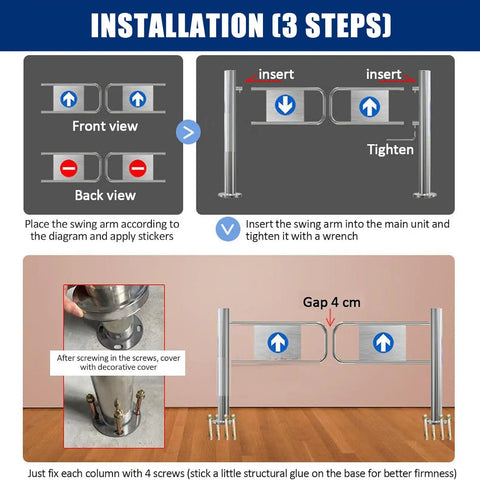 INSTALLATION (3 STEPS)

Front view

Back view

Place the swing arm according to the diagram and apply stickers

insert

insert

Tighten

Insert the swing arm into the main unit and tighten it with a wrench

After screwing in the screws, cover with decorative cover

Gap 4 cm

Just fix each column with 4 screws (stick a little structural glue on the base for better firmness)