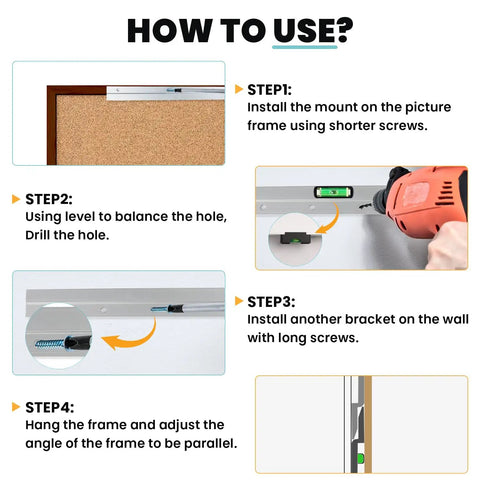 HOW TO USE?

STEP1:
Install the mount on the picture frame using shorter screws.

STEP2:
Using level to balance the hole, Drill the hole.

STEP3:
Install another bracket on the wall with long screws.

STEP4:
Hang the frame and adjust the angle of the frame to be parallel.