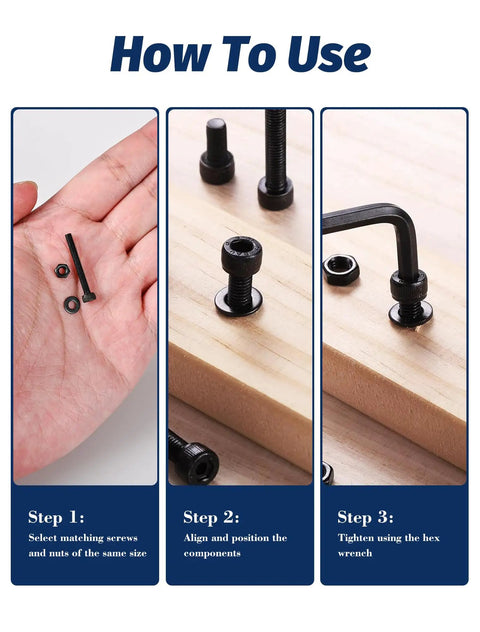 How To Use

Step 1:
Select matching screws and nuts of the same size

Step 2:
Align and position the components

Step 3:
Tighten using the hex wrench