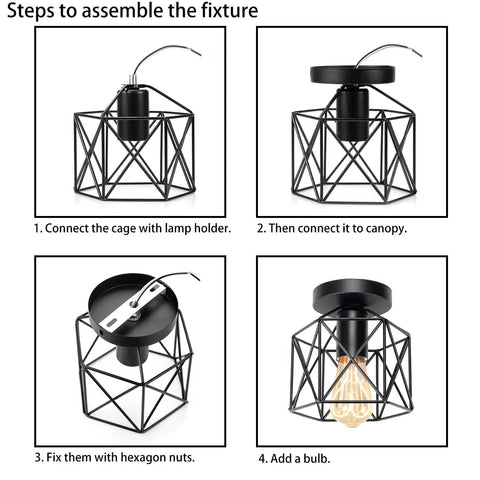 Steps to assemble the fixture

1. Connect the cage with lamp holder.

2. Then connect it to canopy.

3. Fix them with hexagon nuts.

4. Add a bulb.