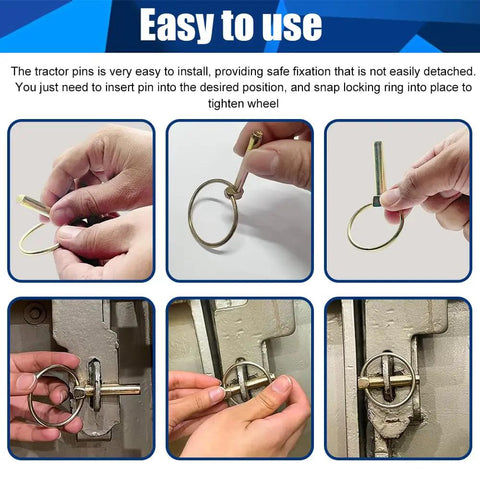 Easy to use

The tractor pins is very easy to install, providing safe fixation that is not easily detached. You just need to insert pin into the desired position, and snap locking ring into place to tighten wheel