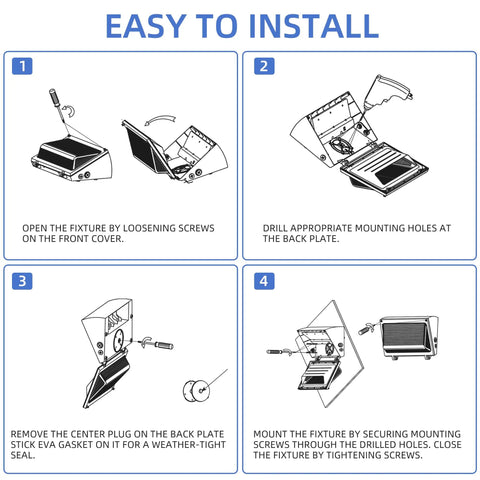 EASY TO INSTALL

1

OPEN THE FIXTURE BY LOOSENING SCREWS ON THE FRONT COVER.

2

DRILL APPROPRIATE MOUNTING HOLES AT THE BACK PLATE.

3

REMOVE THE CENTER PLUG ON THE BACK PLATE STICK EVA GASKET ON IT FOR A WEATHER-TIGHT SEAL.

4

MOUNT THE FIXTURE BY SECURING MOUNTING SCREWS THROUGH THE DRILLED HOLES. CLOSE THE FIXTURE BY TIGHTENING SCREWS.