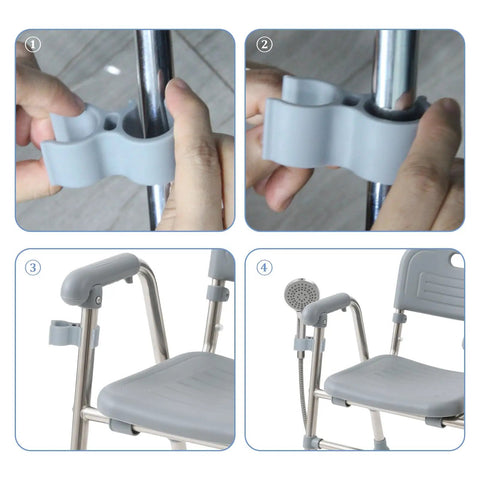 ①

②

③

④