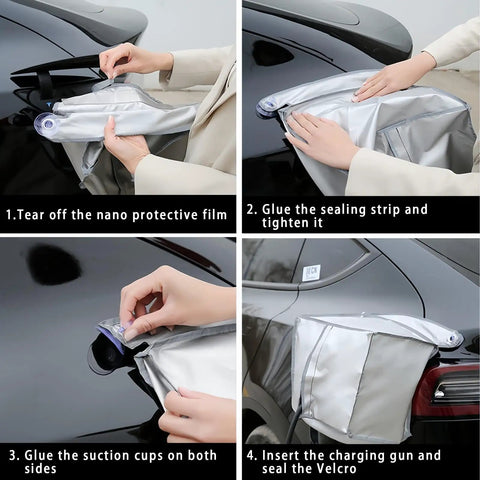 1.Tear off the nano protective film

2. Glue the sealing strip and tighten it

3. Glue the suction cups on both sides

4. Insert the charging gun and seal the Velcro