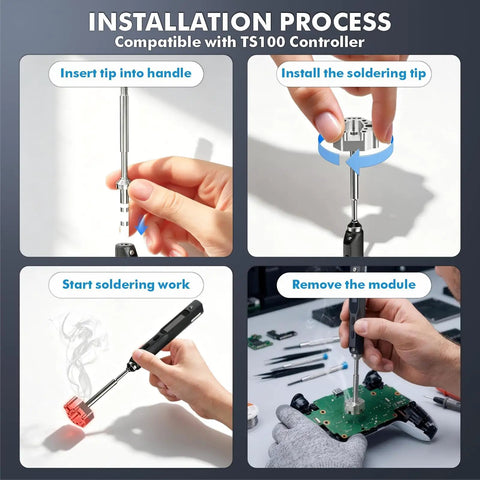 INSTALLATION PROCESS
Compatible with TS100 Controller

Insert tip into handle

Install the soldering tip

Start soldering work

Remove the module