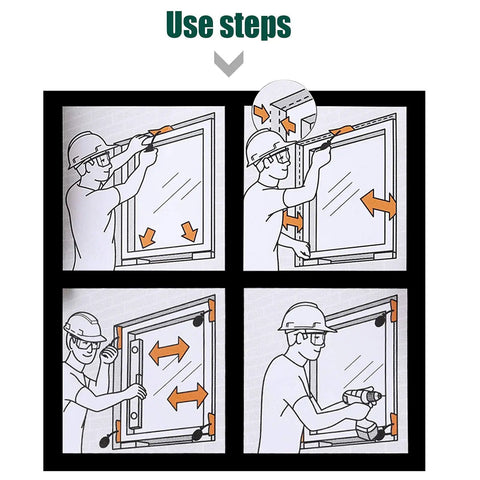 Use steps