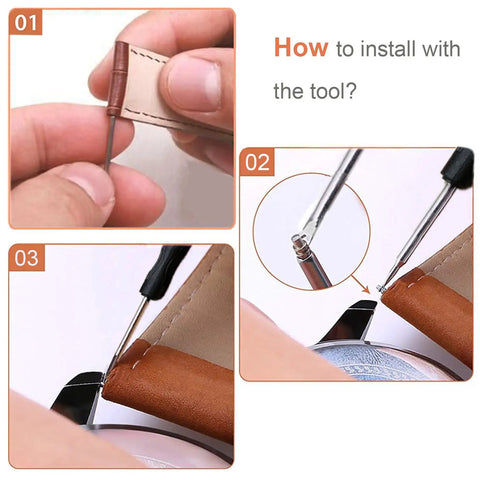 01

How to install with the tool?

02

03