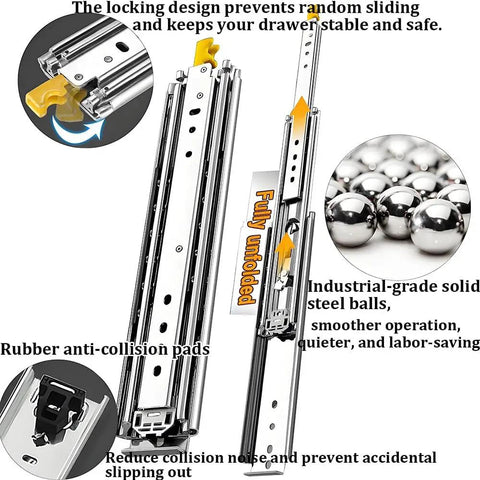 The locking design prevents random sliding and keeps your drawer stable and safe.

Fully unfolded

Industrial-grade solid steel balls,

smoother operation, quieter, and labor-saving

Rubber anti-collision pads

Reduce collision noise and prevent accidental slipping out