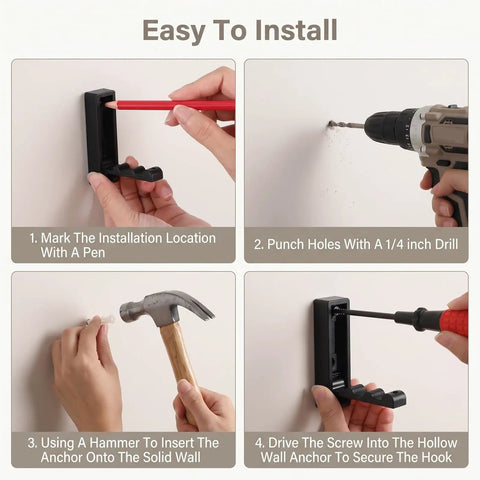 Easy To Install

1. Mark The Installation Location With A Pen

2. Punch Holes With A 1/4 inch Drill

3. Using A Hammer To Insert The Anchor Onto The Solid Wall

4. Drive The Screw Into The Hollow Wall Anchor To Secure The Hook