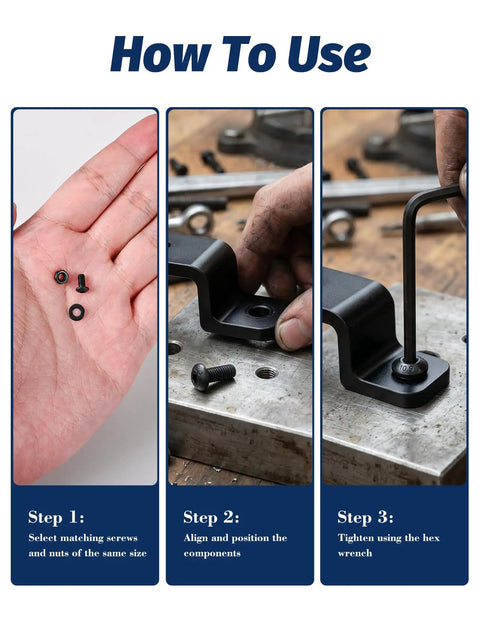 How To Use

Step 1:
Select matching screws and nuts of the same size

Step 2:
Align and position the components

Step 3:
Tighten using the hex wrench