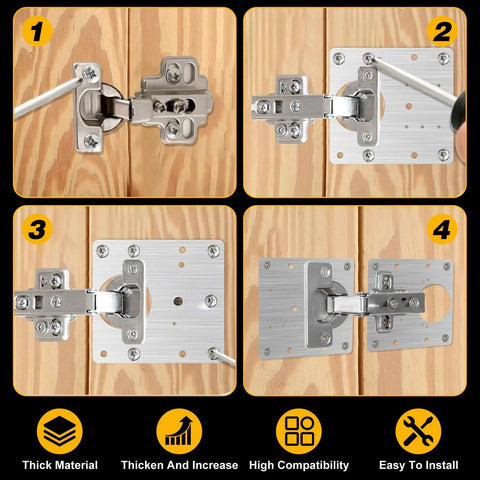 1

2

3

4

Thick Material

Thicken And Increase

High Compatibility

Easy To Install