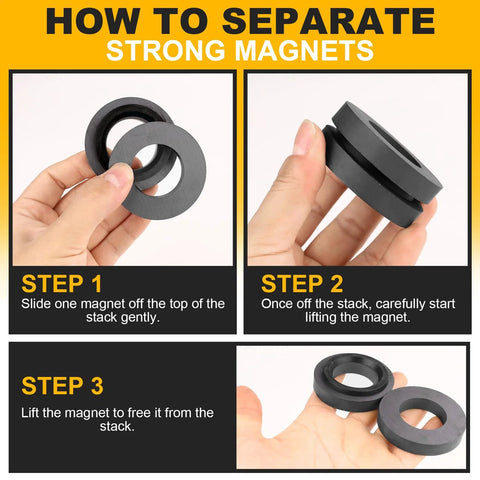 HOW TO SEPARATE
STRONG MAGNETS

STEP 1
Slide one magnet off the top of the stack gently.

STEP 2
Once off the stack, carefully start lifting the magnet.

STEP 3
Lift the magnet to free it from the stack.