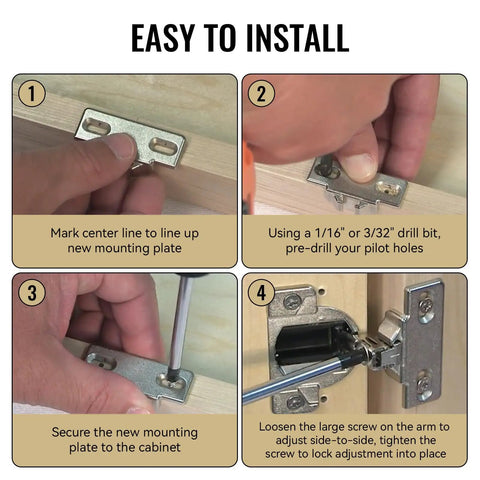 EASY TO INSTALL

1

Mark center line to line up new mounting plate

2

Using a 1/16" or 3/32" drill bit, pre-drill your pilot holes

3

Secure the new mounting plate to the cabinet

4

Loosen the large screw on the arm to adjust side-to-side, tighten the screw to lock adjustment into place