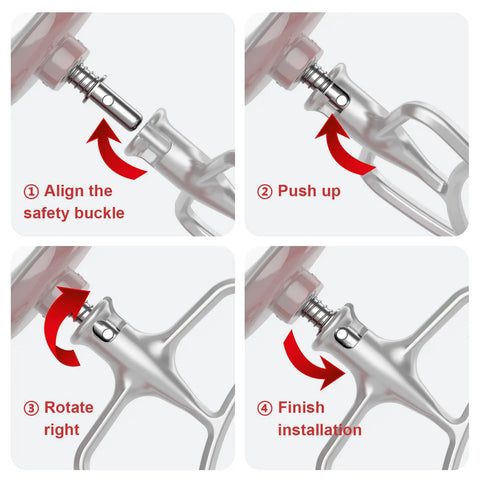 ① Align the safety buckle

② Push up

③ Rotate right

④ Finish installation