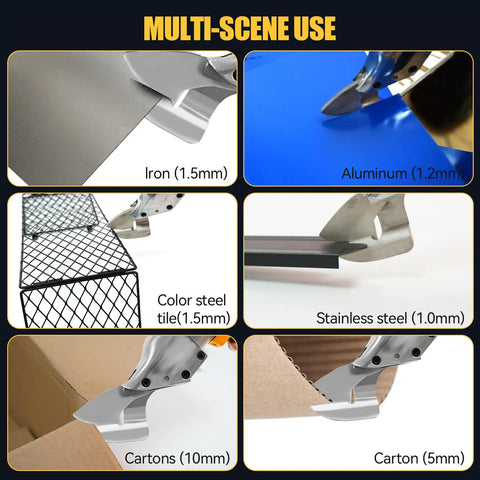 MULTI-SCENE USE

Iron (1.5mm)

Aluminum (1.2mm)

Color steel tile(1.5mm)

Stainless steel (1.0mm)

Cartons (10mm)

Carton (5mm)