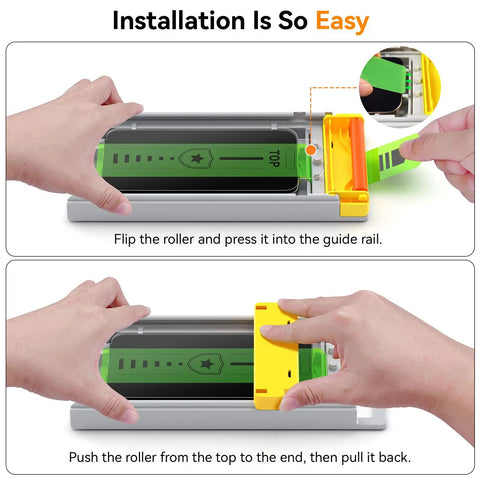 Installation Is So Easy

TOP

Flip the roller and press it into the guide rail.

Push the roller from the top to the end, then pull it back.