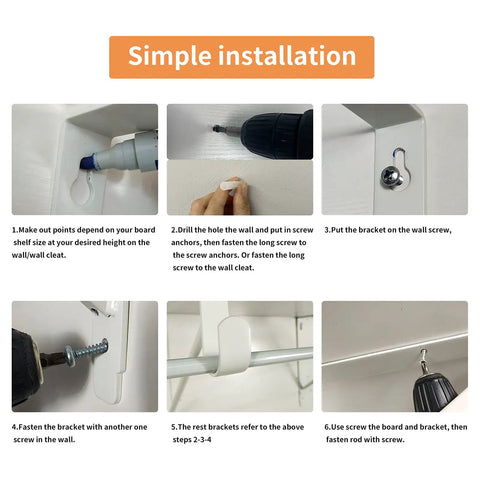 Simple installation

1.Make out points depend on your board shelf size at your desired height on the wall/wall cleat.

2.Drill the hole the wall and put in screw anchors, then fasten the long screw to the screw anchors. Or fasten the long screw to the wall cleat.

3.Put the bracket on the wall screw,

4.Fasten the bracket with another one screw in the wall.

5.The rest brackets refer to the above steps 2-3-4

6.Use screw the board and bracket, then fasten rod with screw.