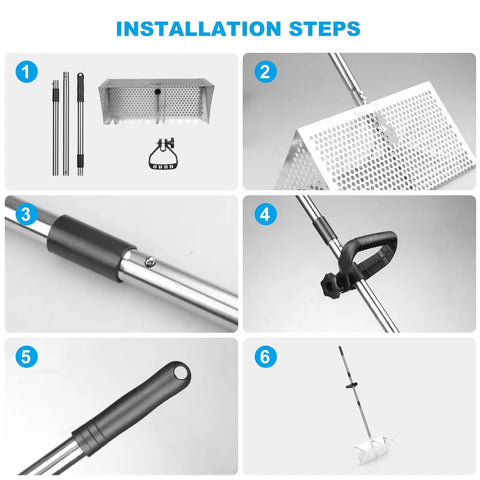 INSTALLATION STEPS

1

2

3

4

5

6