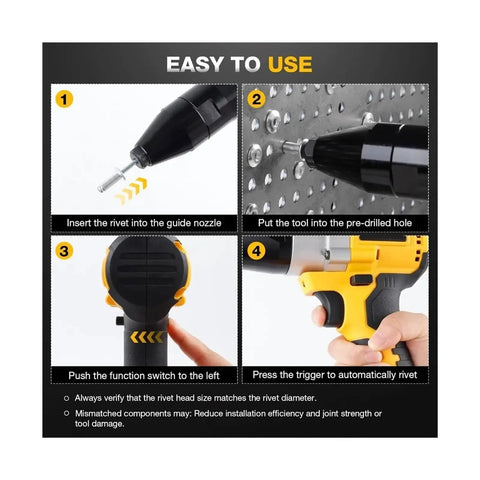 EASY TO USE

1
Insert the rivet into the guide nozzle

2
Put the tool into the pre-drilled hole

3
Push the function switch to the left

4
Press the trigger to automatically rivet

○ Always verify that the rivet head size matches the rivet diameter.

○ Mismatched components may: Reduce installation efficiency and joint strength or tool damage.