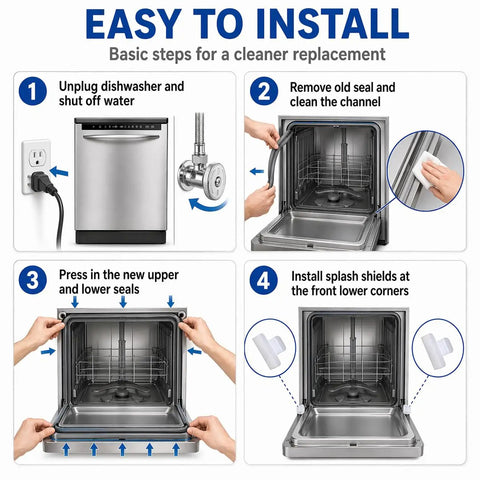 EASY TO INSTALL

Basic steps for a cleaner replacement

1 Unplug dishwasher and shut off water

2 Remove old seal and clean the channel

3 Press in the new upper and lower seals

4 Install splash shields at the front lower corners