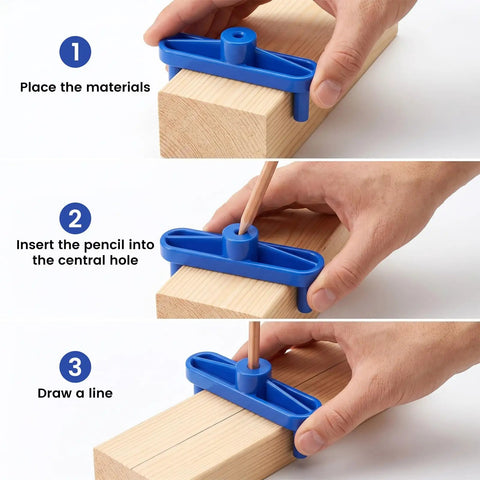 1
Place the materials

2
Insert the pencil into the central hole

3
Draw a line