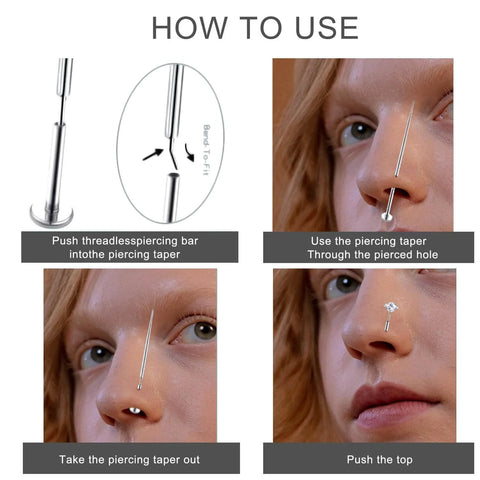 HOW TO USE

Bend-To-Fit

Push threadlesspiercing bar intothe piercing taper

Use the piercing taper Through the pierced hole

Take the piercing taper out

Push the top