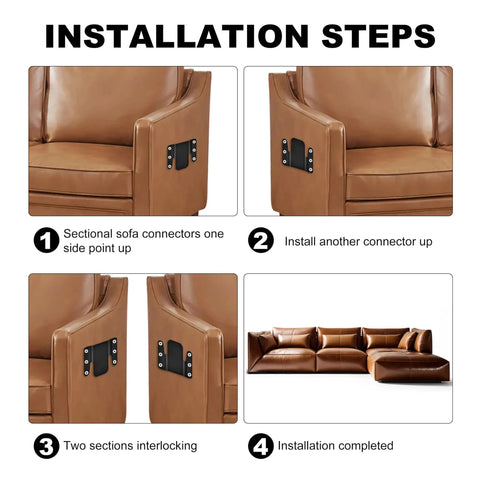 INSTALLATION STEPS

1 Sectional sofa connectors one side point up

2 Install another connector up

3 Two sections interlocking

4 Installation completed