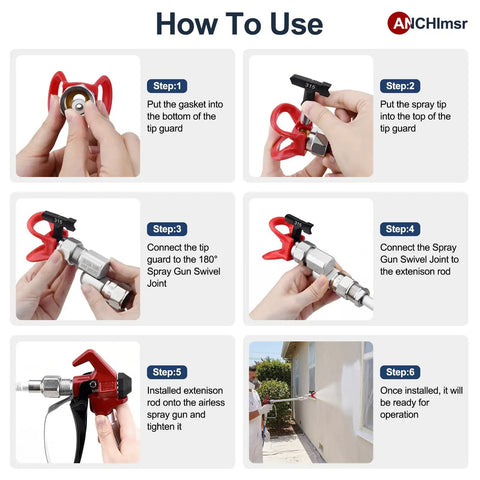 How To Use

ANCHImsr

Step:1
Put the gasket into the bottom of the tip guard

315

Step:2
Put the spray tip into the top of the tip guard

315

Step:3
Connect the tip guard to the 180° Spray Gun Swivel Joint

315

Step:4
Connect the Spray Gun Swivel Joint to the extenison rod

Step:5
Installed extenison rod onto the airless spray gun and tighten it

Step:6
Once installed, it will be ready for operation