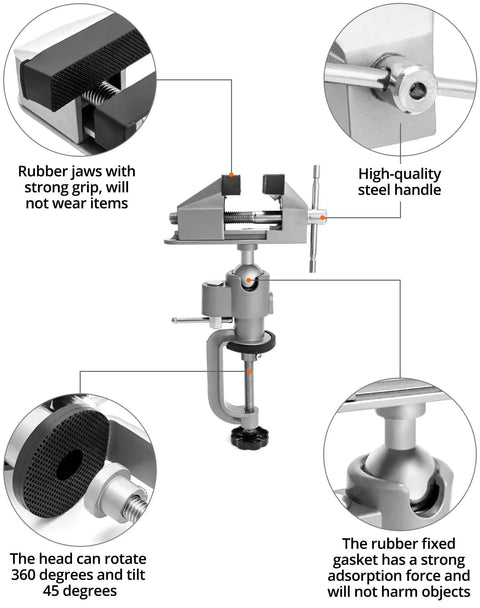 Rubber jaws with strong grip, will not wear items

High-quality steel handle

The head can rotate 360 degrees and tilt 45 degrees

The rubber fixed gasket has a strong adsorption force and will not harm objects