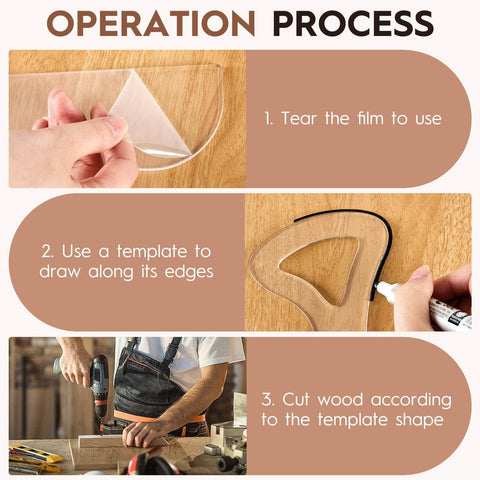 OPERATION PROCESS

1. Tear the film to use

2. Use a template to draw along its edges

3. Cut wood according to the template shape