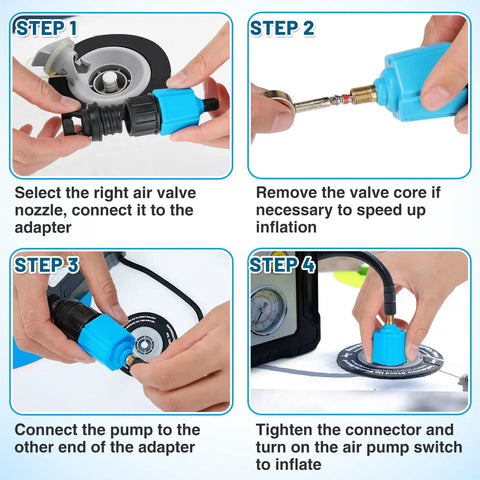 STEP 1

Select the right air valve nozzle, connect it to the adapter

STEP 2

Remove the valve core if necessary to speed up inflation

STEP 3

Connect the pump to the other end of the adapter

STEP 4

Tighten the connector and turn on the air pump switch to inflate